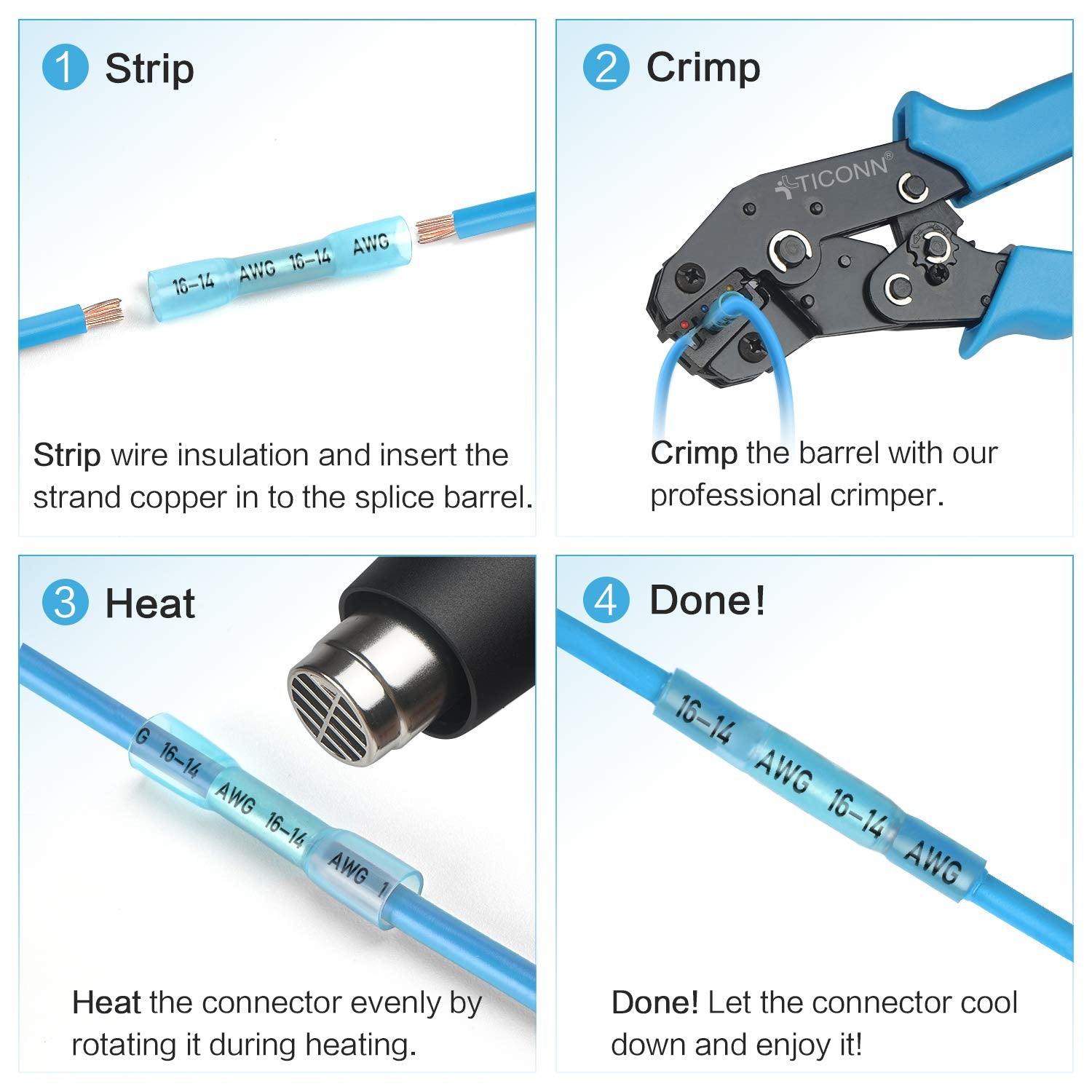 1 Strip

16-14 AWG 16-14 AWG

Strip wire insulation and insert the strand copper in to the splice barrel.

2 Crimp

TICONN®

Crimp the barrel with our professional crimper.

3 Heat

G 16-14 AWG 16-14 AWG 1

Heat the connector evenly by rotating it during heating.

4 Done!

16-14 AWG 16-14 AWG

Done! Let the connector cool down and enjoy it!